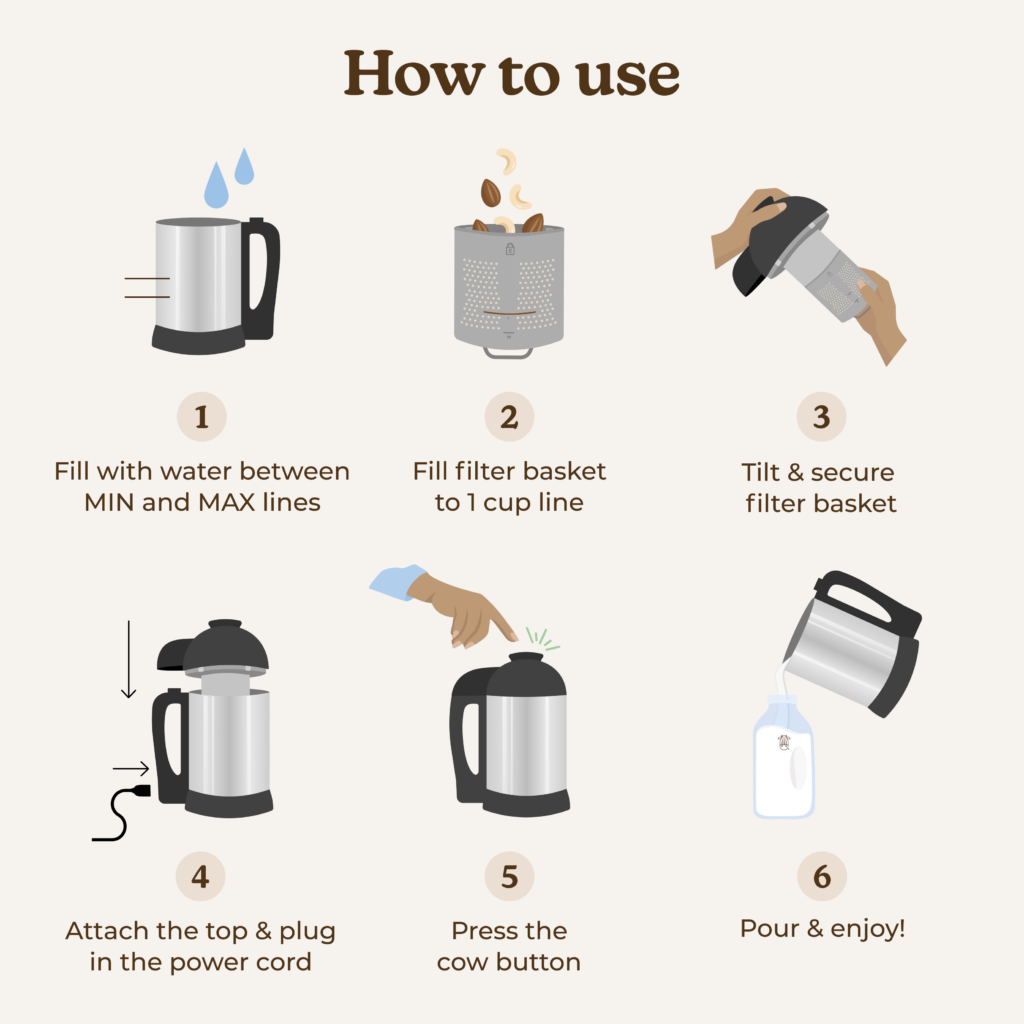 How to use

1
Fill with water between MIN and MAX lines

2
Fill filter basket to 1 cup line

3
Tilt & secure filter basket

4
Attach the top & plug in the power cord

5
Press the cow button

6
Pour & enjoy!